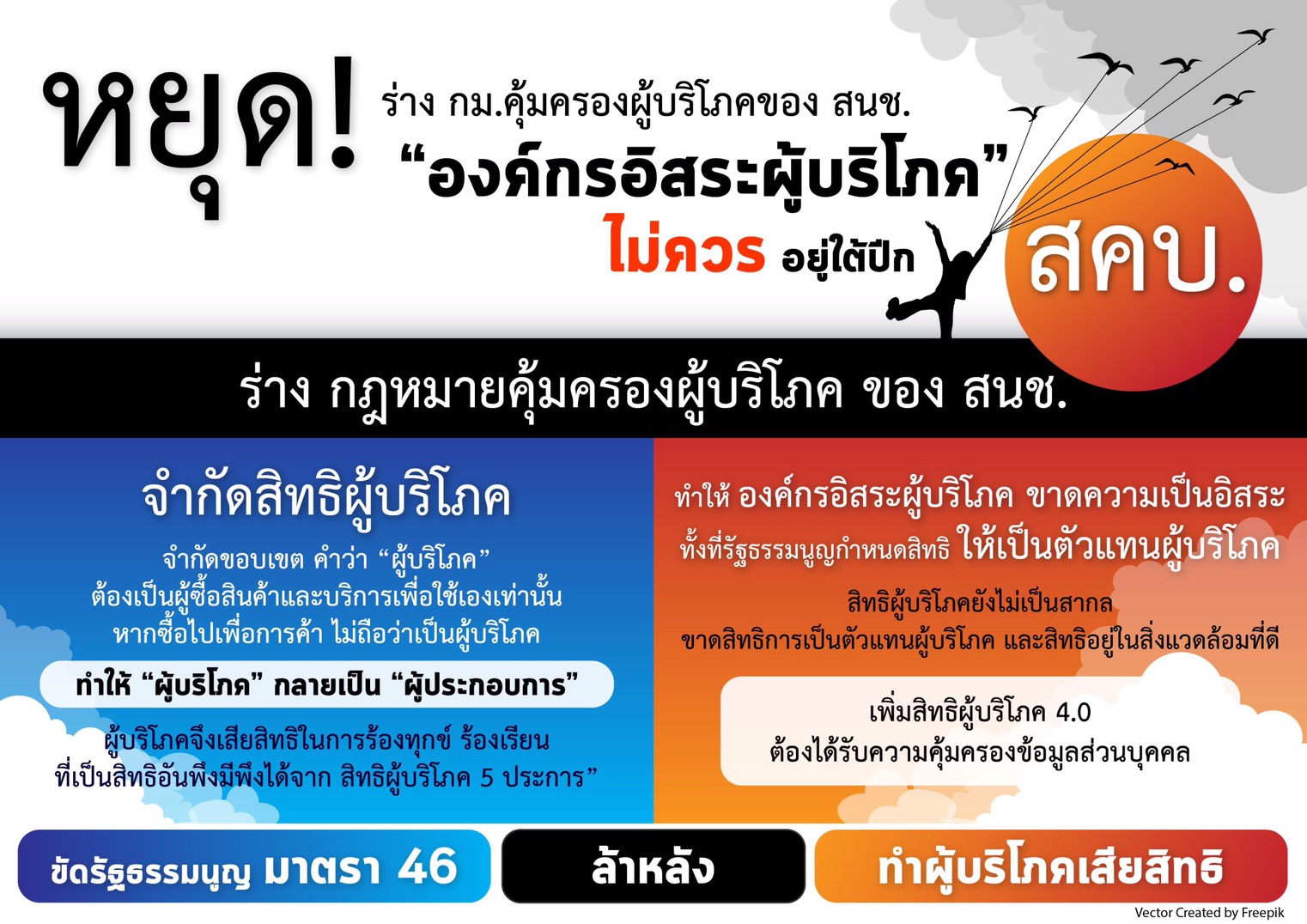 หยุด! ร่าง กม.คุ้มครองผู้บริโภคของ สนช.
“องค์กรอิสระผู้บริโภค”
ไม่ควร อยู่ใต้ปีก สคบ.

ร่าง กฎหมายคุ้มครองผู้บริโภค ของ สนช.

จำกัดสิทธิผู้บริโภค

จำกัดขอบเขต คำว่า “ผู้บริโภค” ต้องเป็นผู้ซื้อสินค้าและบริการเพื่อใช้เองเท่านั้น หากซื้อไปเพื่อการค้า ไม่ถือว่าเป็นผู้บริโภค

ทำให้ “ผู้บริโภค” กลายเป็น “ผู้ประกอบการ”

ผู้บริโภคจึงเสียสิทธิในการร้องทุกข์ ร้องเรียน ที่เป็นสิทธิอันพึงมีพึงได้จาก สิทธิผู้บริโภค 5 ประการ”

ทำให้ องค์กรอิสระผู้บริโภค ขาดความเป็นอิสระ ทั้งที่รัฐธรรมนูญกำหนดสิทธิ ให้เป็นตัวแทนผู้บริโภค

สิทธิผู้บริโภคยังไม่เป็นสากล ขาดสิทธิการเป็นตัวแทนผู้บริโภค และสิทธิอยู่ในสิ่งแวดล้อมที่ดี

เพิ่มสิทธิผู้บริโภค 4.0
ต้องได้รับความคุ้มครองข้อมูลส่วนบุคคล

ขัดรัฐธรรมนูญ มาตรา 46

ล้าหลัง

ทำผู้บริโภคเสียสิทธิ

Vector Created by Freepik